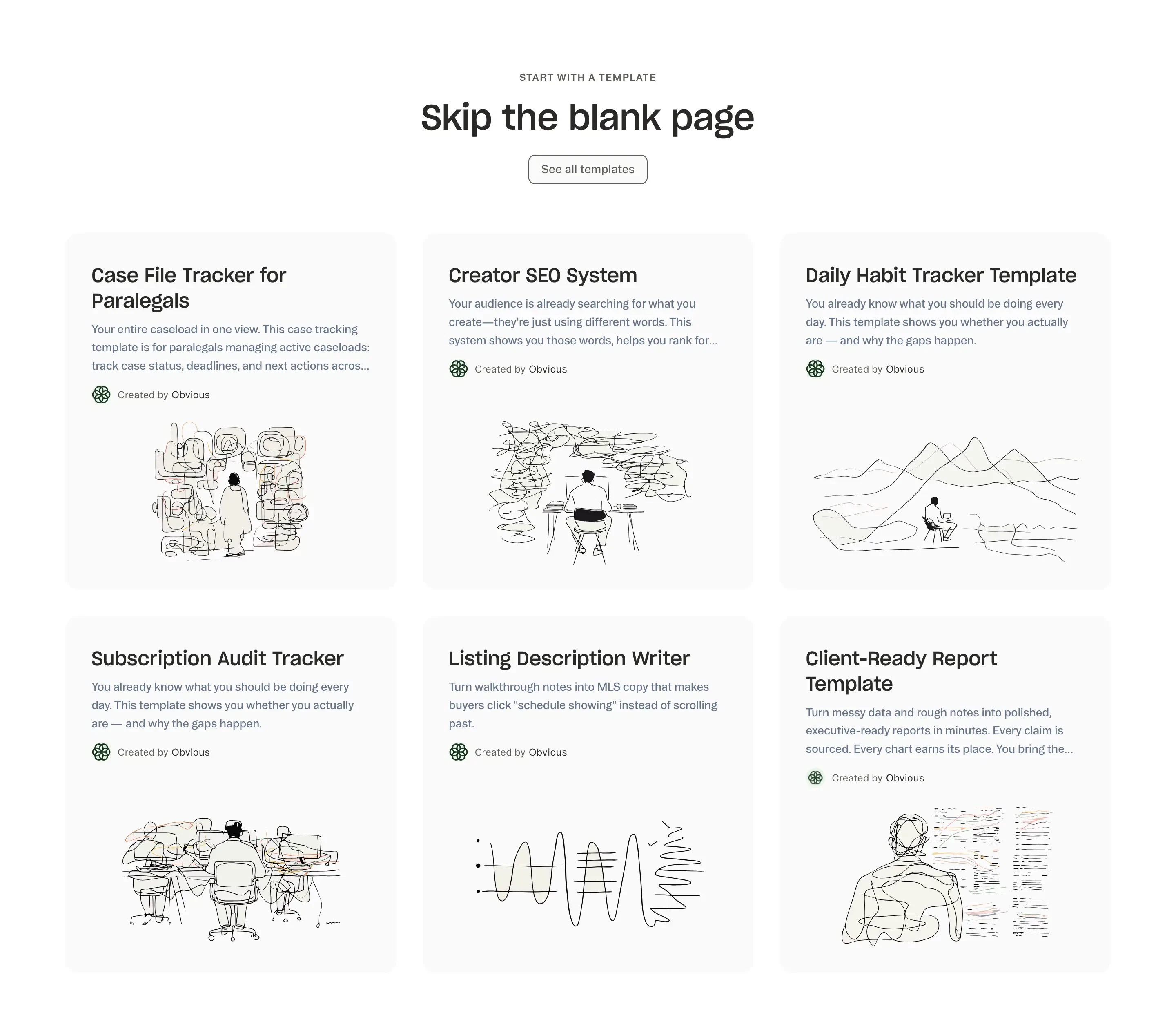 START WITH A TEMPLATE

Skip the blank page

See all templates

Case File Tracker for Paralegals

Your entire caseload in one view. This case tracking template is for paralegals managing active caseloads: track case status, deadlines, and next actions acros...

Created by Obvious

Creator SEO System

Your audience is already searching for what you create—they're just using different words. This system shows you those words, helps you rank for...

Created by Obvious

Daily Habit Tracker Template

You already know what you should be doing every day. This template shows you whether you actually are — and why the gaps happen.

Created by Obvious

Subscription Audit Tracker

You already know what you should be doing every day. This template shows you whether you actually are — and why the gaps happen.

Created by Obvious

Listing Description Writer

Turn walkthrough notes into MLS copy that makes buyers click "schedule showing" instead of scrolling past.

Created by Obvious

Client-Ready Report Template

Turn messy data and rough notes into polished, executive-ready reports in minutes. Every claim is sourced. Every chart earns its place. You bring the...

Created by Obvious