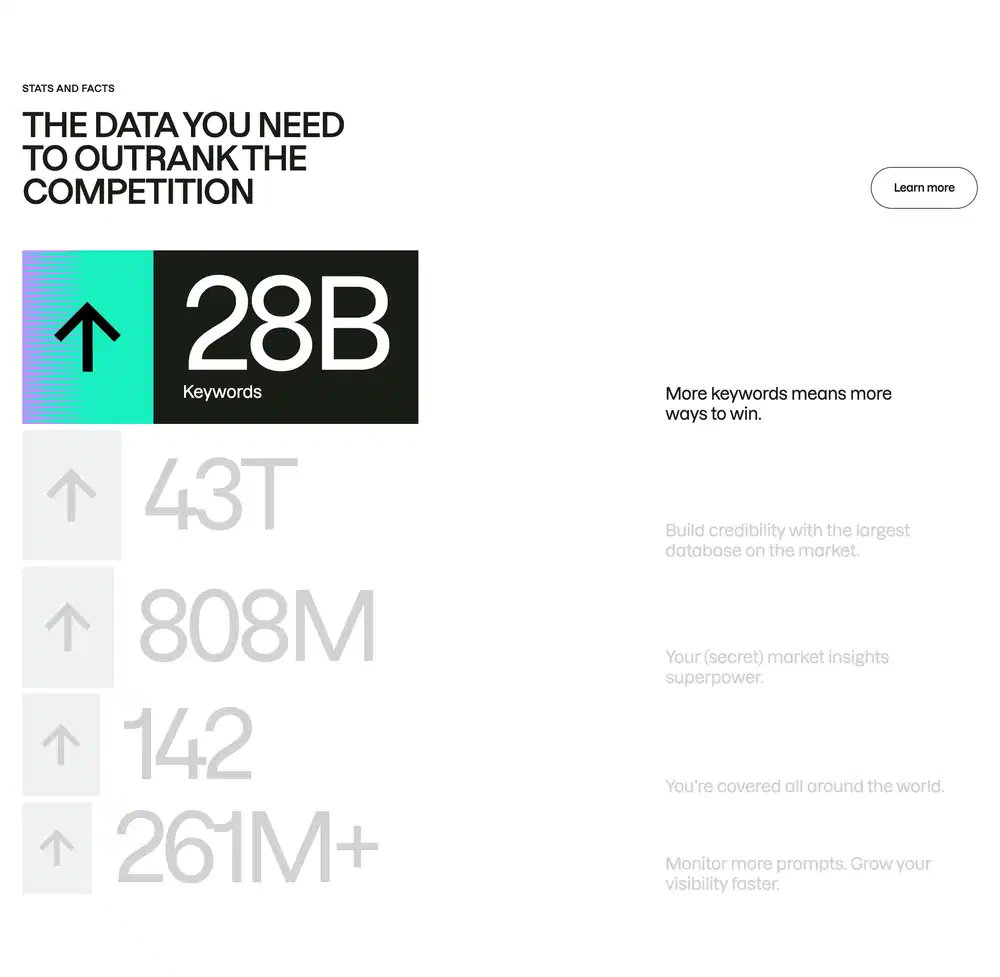 STATS AND FACTS

THE DATA YOU NEED TO OUTRANK THE COMPETITION

Learn more

28B
Keywords

More keywords means more ways to win.

43T

Build credibility with the largest database on the market.

808M

Your (secret) market insights superpower.

142

You're covered all around the world.

261M+

Monitor more prompts. Grow your visibility faster.